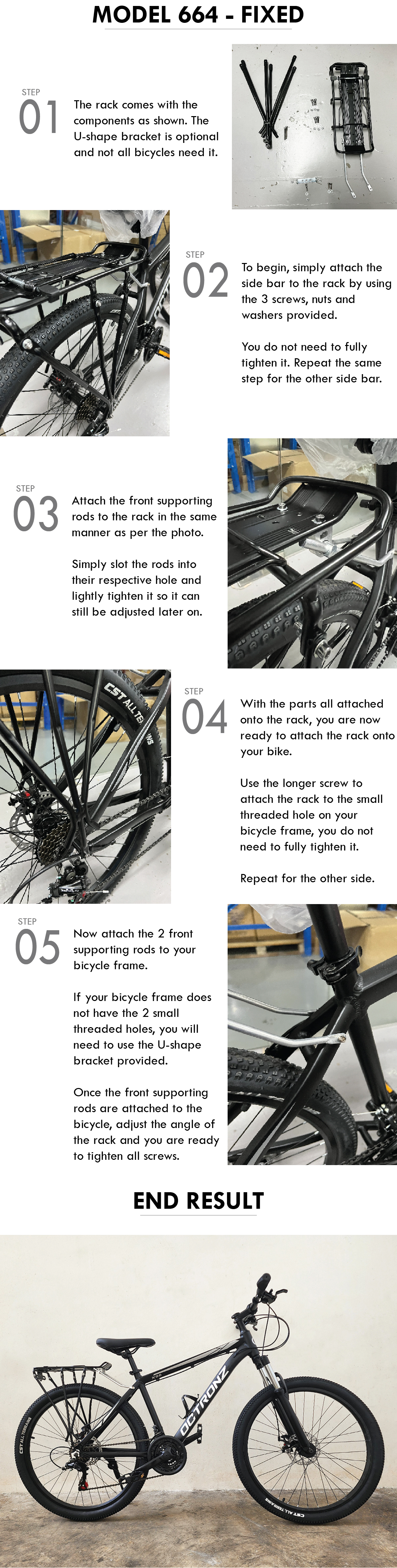 MODEL 664 - FIXED

STEP
01
The rack comes with the components as shown. The U-shape bracket is optional and not all bicycles need it.

STEP
02
To begin, simply attach the side bar to the rack by using the 3 screws, nuts and washers provided.

You do not need to fully tighten it. Repeat the same step for the other side bar.

STEP
03
Attach the front supporting rods to the rack in the same manner as per the photo.

Simply slot the rods into their respective hole and lightly tighten it so it can still be adjusted later on.

CST ALL TERRAINS

STEP
04
With the parts all attached onto the rack, you are now ready to attach the rack onto your bike.

Use the longer screw to attach the rack to the small threaded hole on your bicycle frame, you do not need to fully tighten it.

Repeat for the other side.

STEP
05
Now attach the 2 front supporting rods to your bicycle frame.

If your bicycle frame does not have the 2 small threaded holes, you will need to use the U-shape bracket provided.

Once the front supporting rods are attached to the bicycle, adjust the angle of the rack and you are ready to tighten all screws.

END RESULT

OCTRONZ
CST ALL TERRAINS
CST ALL TERRAINS