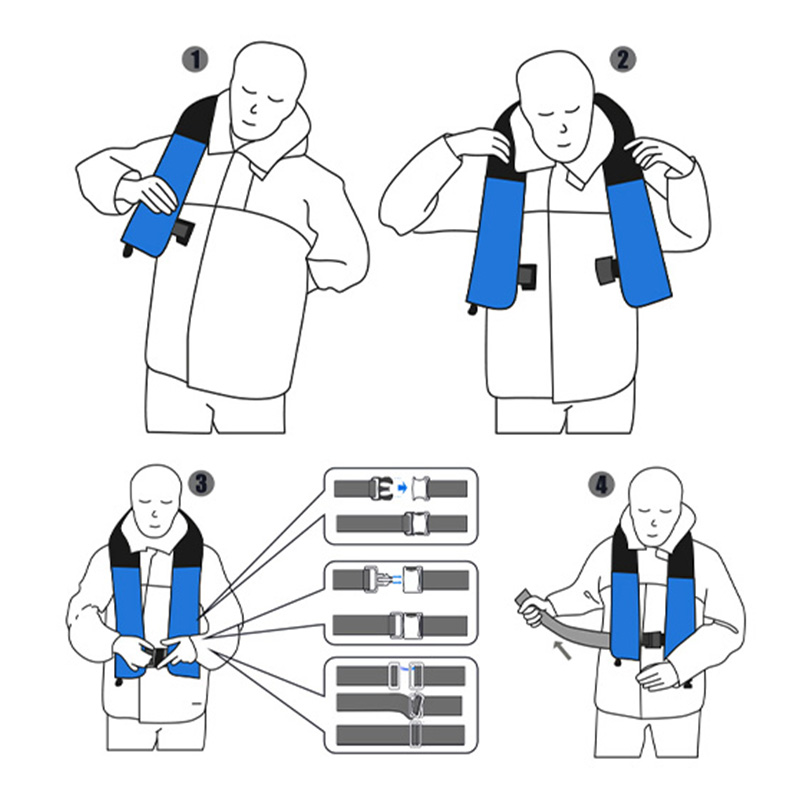 1

2

3

4