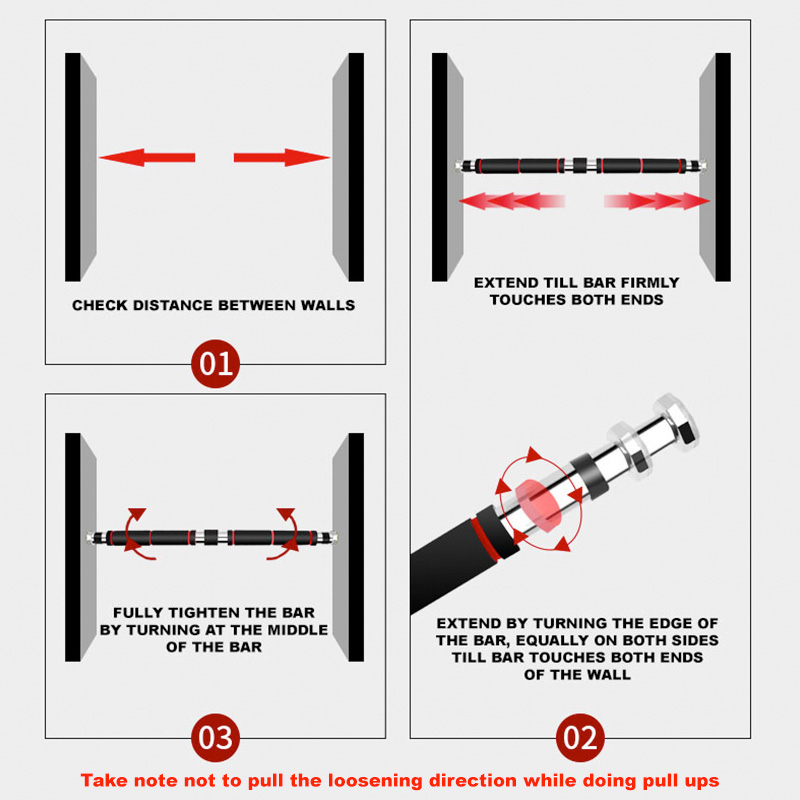 CHECK DISTANCE BETWEEN WALLS

01

EXTEND TILL BAR FIRMLY TOUCHES BOTH ENDS

EXTEND BY TURNING THE EDGE OF THE BAR, EQUALLY ON BOTH SIDES TILL BAR TOUCHES BOTH ENDS OF THE WALL

02

FULLY TIGHTEN THE BAR BY TURNING AT THE MIDDLE OF THE BAR

03

Take note not to pull the loosening direction while doing pull ups