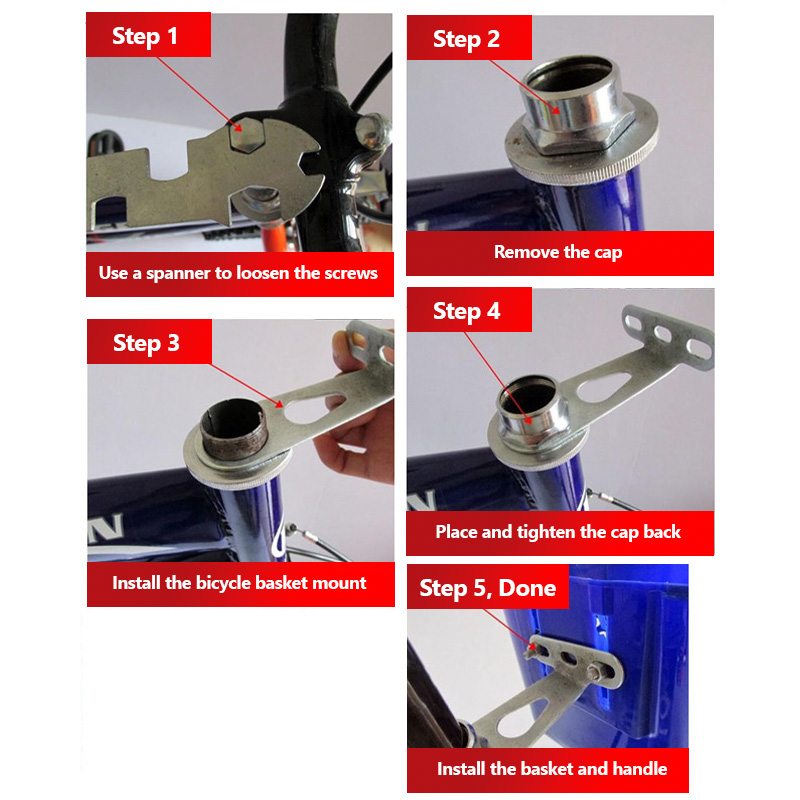 Step 1

Use a spanner to loosen the screws

Step 2

Remove the cap

Step 3

Install the bicycle basket mount

Step 4

Place and tighten the cap back

Step 5, Done

Install the basket and handle