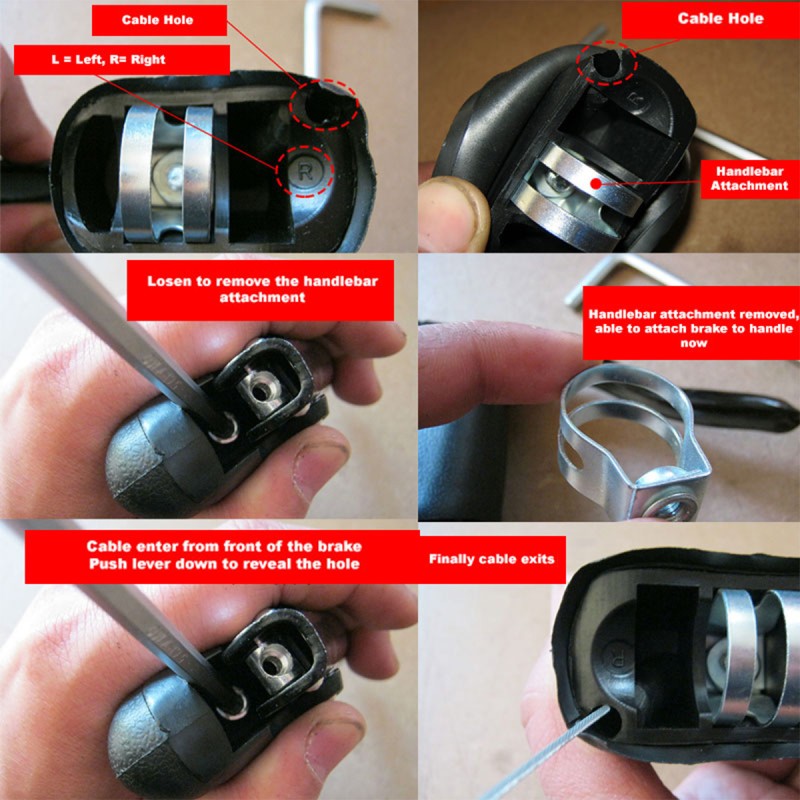 Cable Hole

L = Left, R= Right

R

Cable Hole

Handlebar Attachment

Losen to remove the handlebar attachment

Handlebar attachment removed, able to attach brake to handle now

Cable enter from front of the brake
Push lever down to reveal the hole

Finally cable exits

R