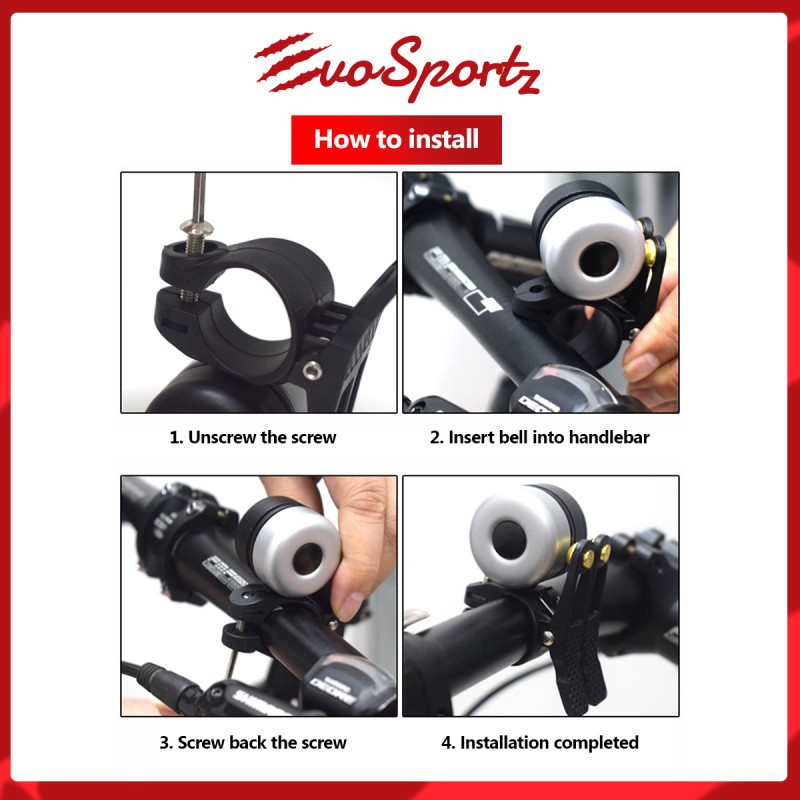 EvoSportz

How to install

1. Unscrew the screw

2. Insert bell into handlebar

3. Screw back the screw

4. Installation completed