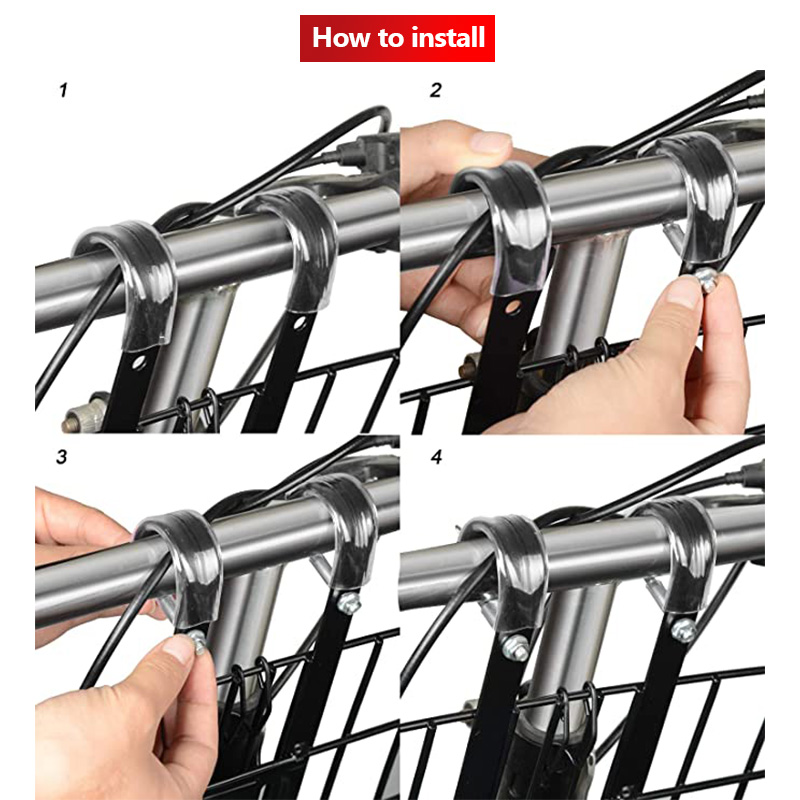 How to install

1

2

3

4