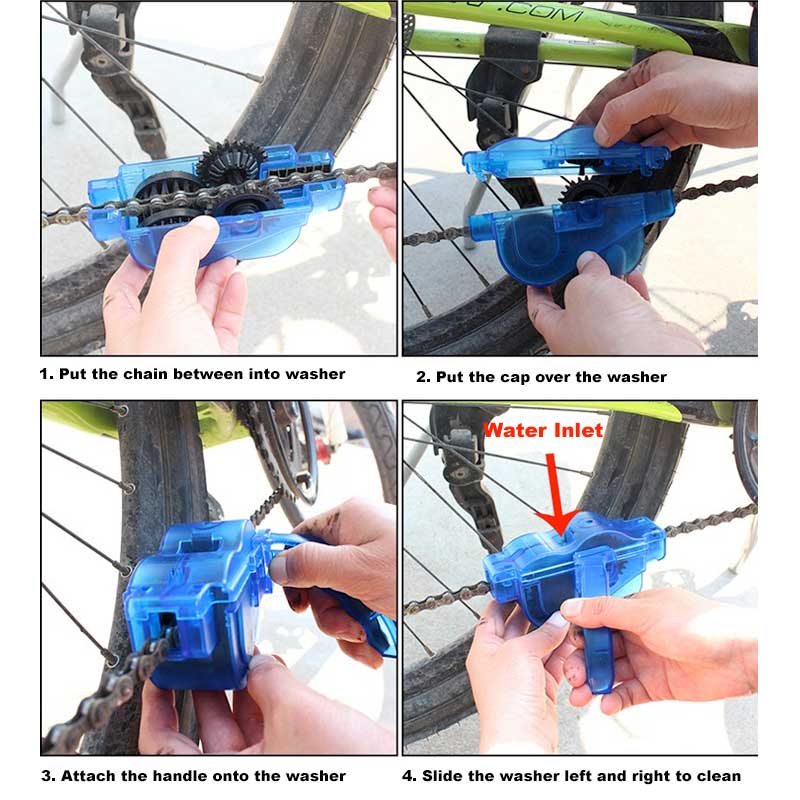 .COM

1. Put the chain between into washer

2. Put the cap over the washer

Water Inlet

3. Attach the handle onto the washer

4. Slide the washer left and right to clean